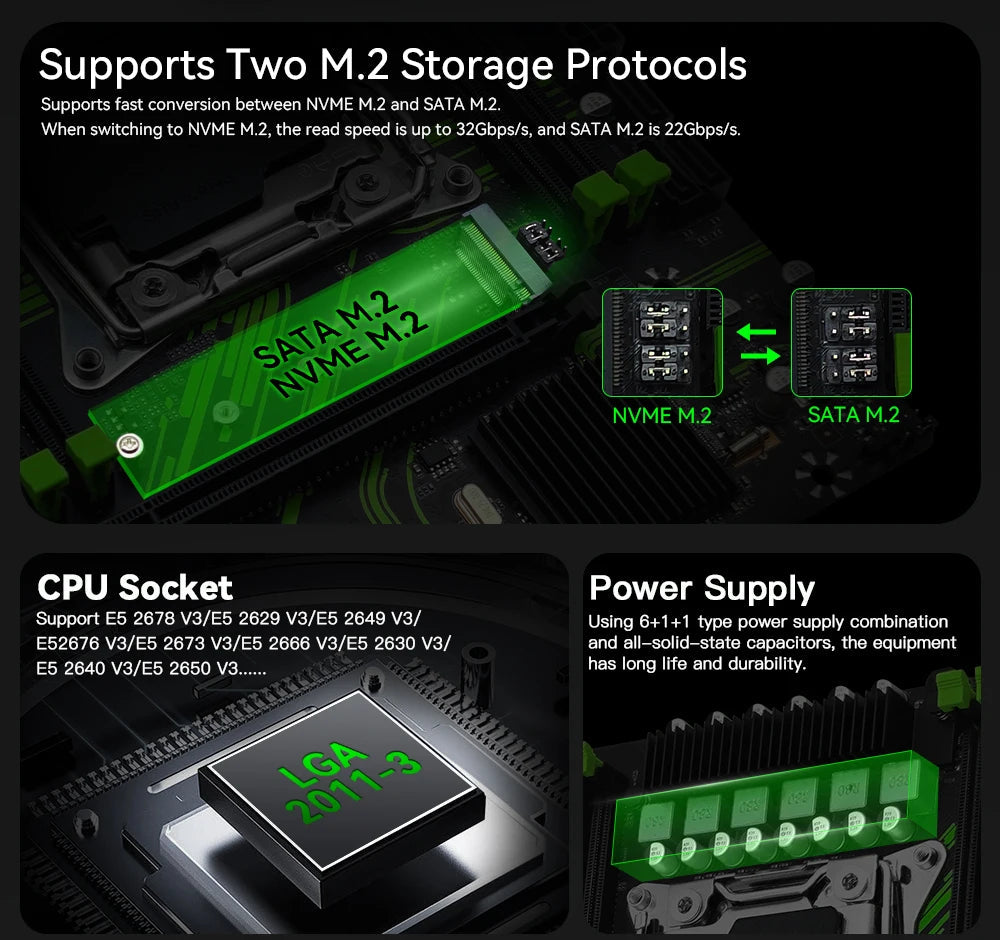 Supports Two M.2 Storage Protocols

Supports fast conversion between NVME M.2 and SATA M.2.
When switching to NVME M.2, the read speed is up to 32Gbps/s, and SATA M.2 is 22Gbps/s.

SATA M.2
NVME M.2

NVME M.2

SATA M.2

CPU Socket

Support E5 2678 V3/E5 2629 V3/E5 2649 V3/ E52676 V3/E5 2673 V3/E5 2666 V3/E5 2630 V3/ E5 2640 V3/E5 2650 V3......

LGA 2011-3

Power Supply

Using 6+1+1 type power supply combination and all-solid-state capacitors, the equipment has long life and durability.