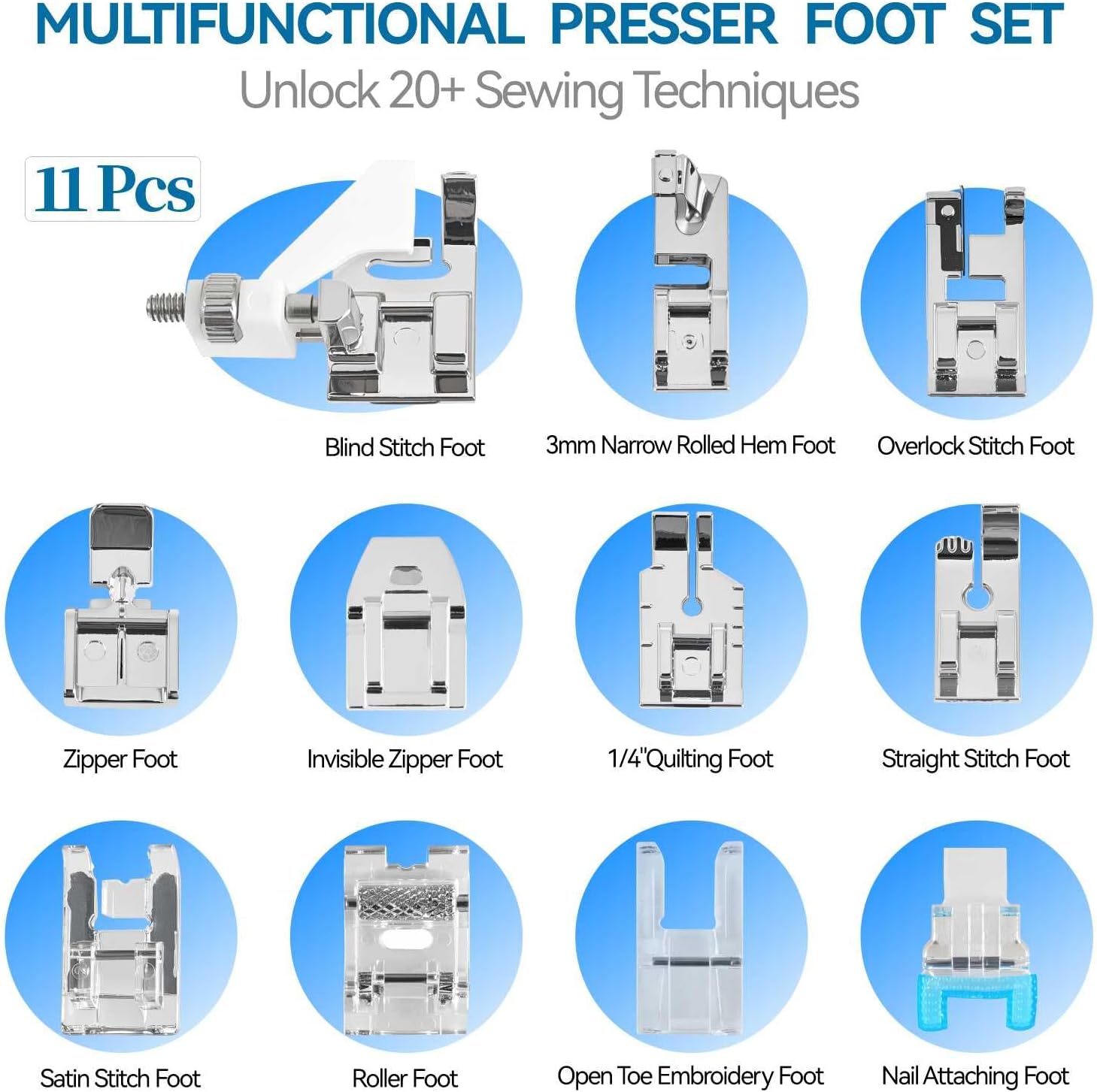 MULTIFUNCTIONAL PRESSER FOOT SET
Unlock 20+ Sewing Techniques

11 Pcs

Blind Stitch Foot

3mm Narrow Rolled Hem Foot

Overlock Stitch Foot

Zipper Foot

Invisible Zipper Foot

1/4"Quilting Foot

Straight Stitch Foot

Satin Stitch Foot

Roller Foot

Open Toe Embroidery Foot

Nail Attaching Foot