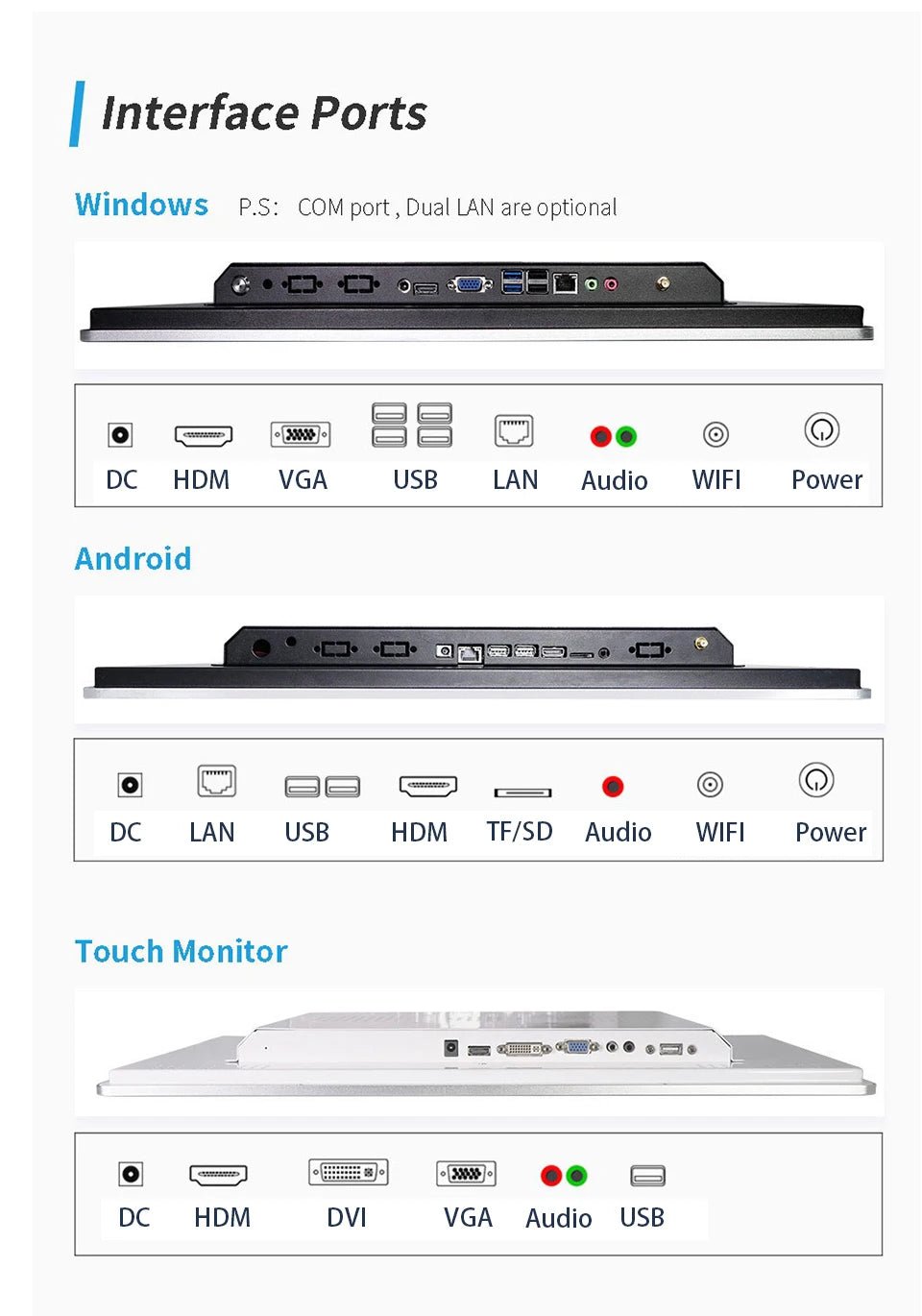 Interface Ports

Windows P.S: COM port , Dual LAN are optional

DC HDM VGA USB LAN Audio WIFI Power

Android

DC LAN USB HDM TF/SD Audio WIFI Power

Touch Monitor

DC HDM DVI VGA Audio USB